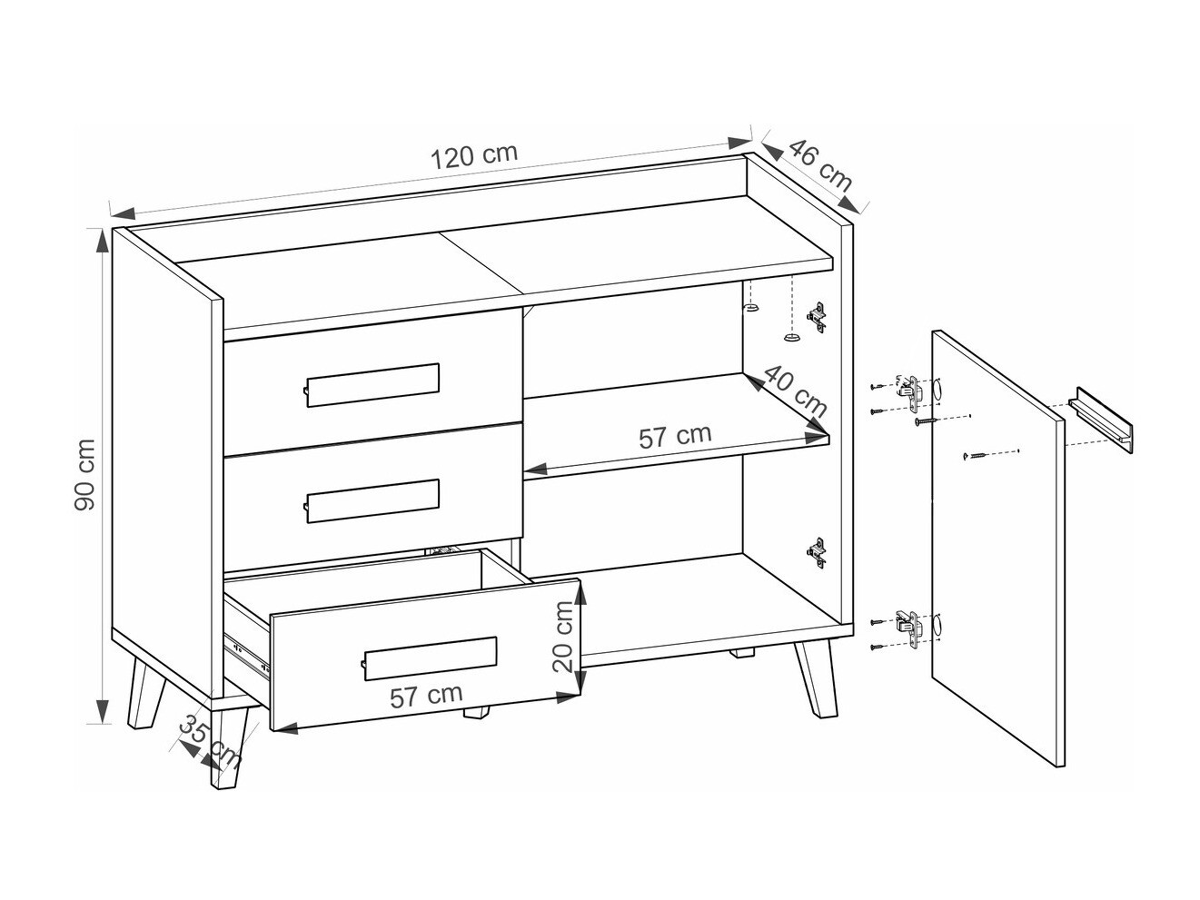 120 cm
46 cm
90 cm
40 cm
57 cm
20 cm
57 cm
35 cm