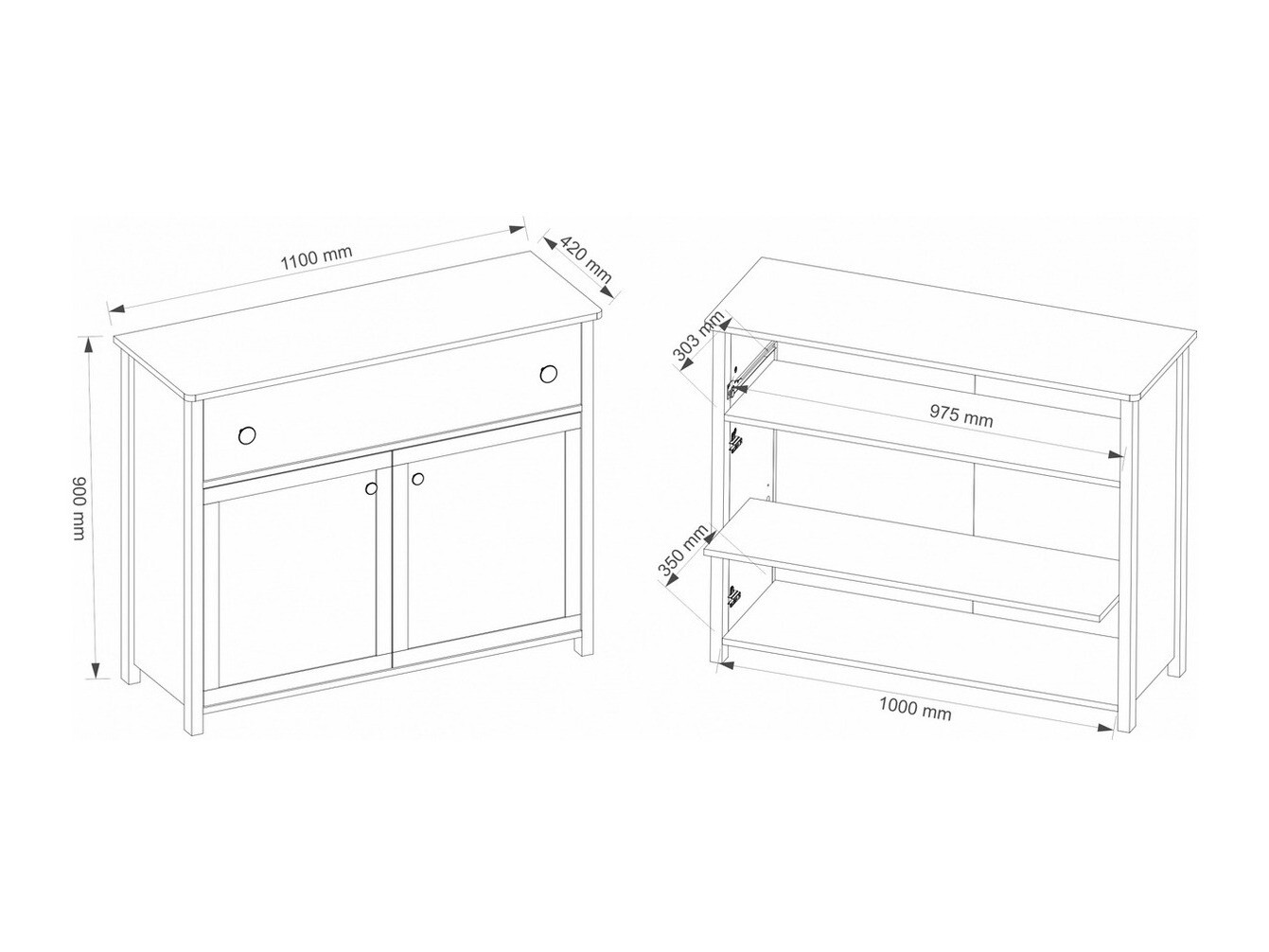 1100 mm

420 mm

900 mm

303 mm

975 mm

350 mm

1000 mm