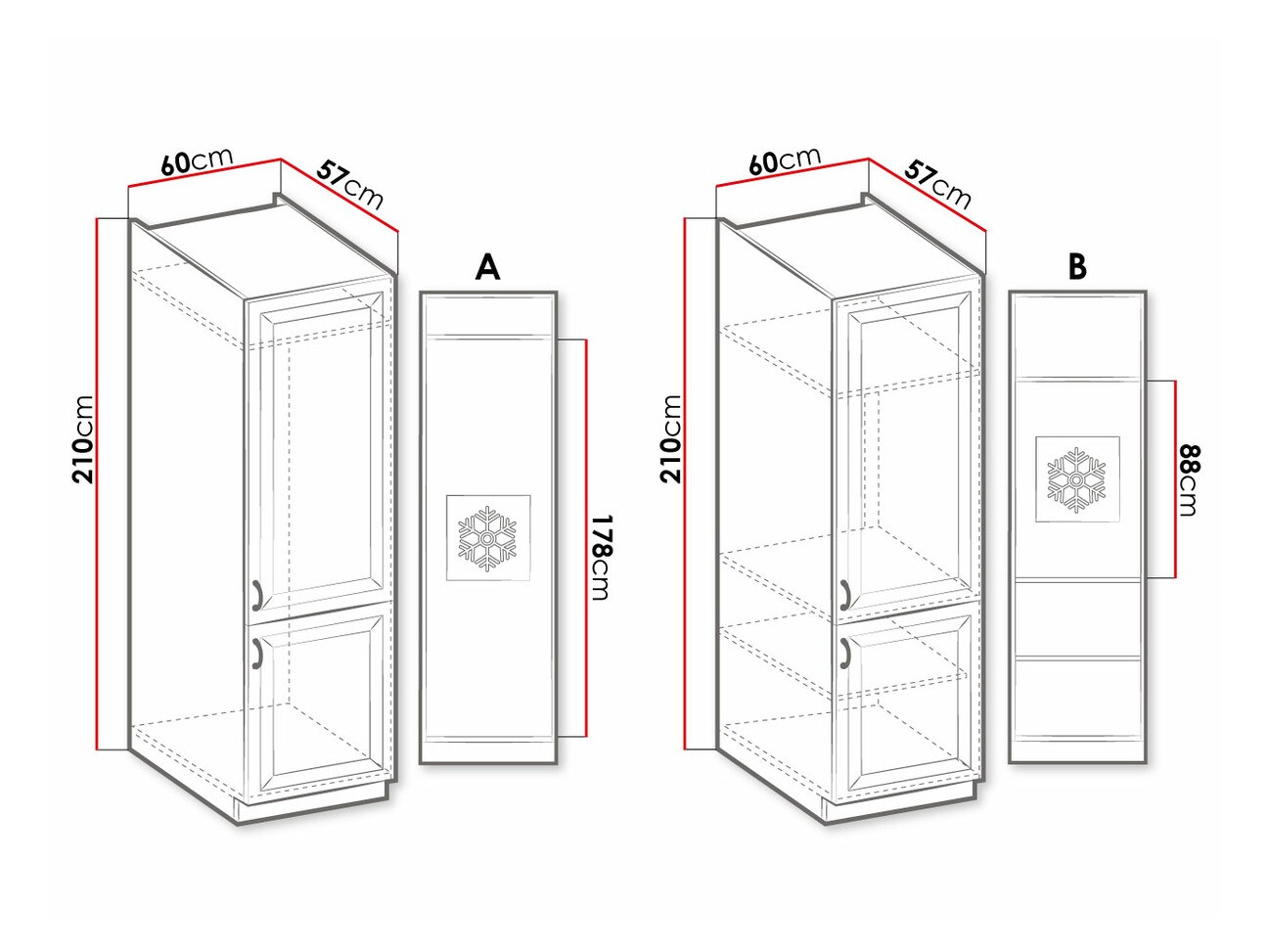 60cm
57cm
210cm
A
178cm

60cm
57cm
210cm
B
88cm