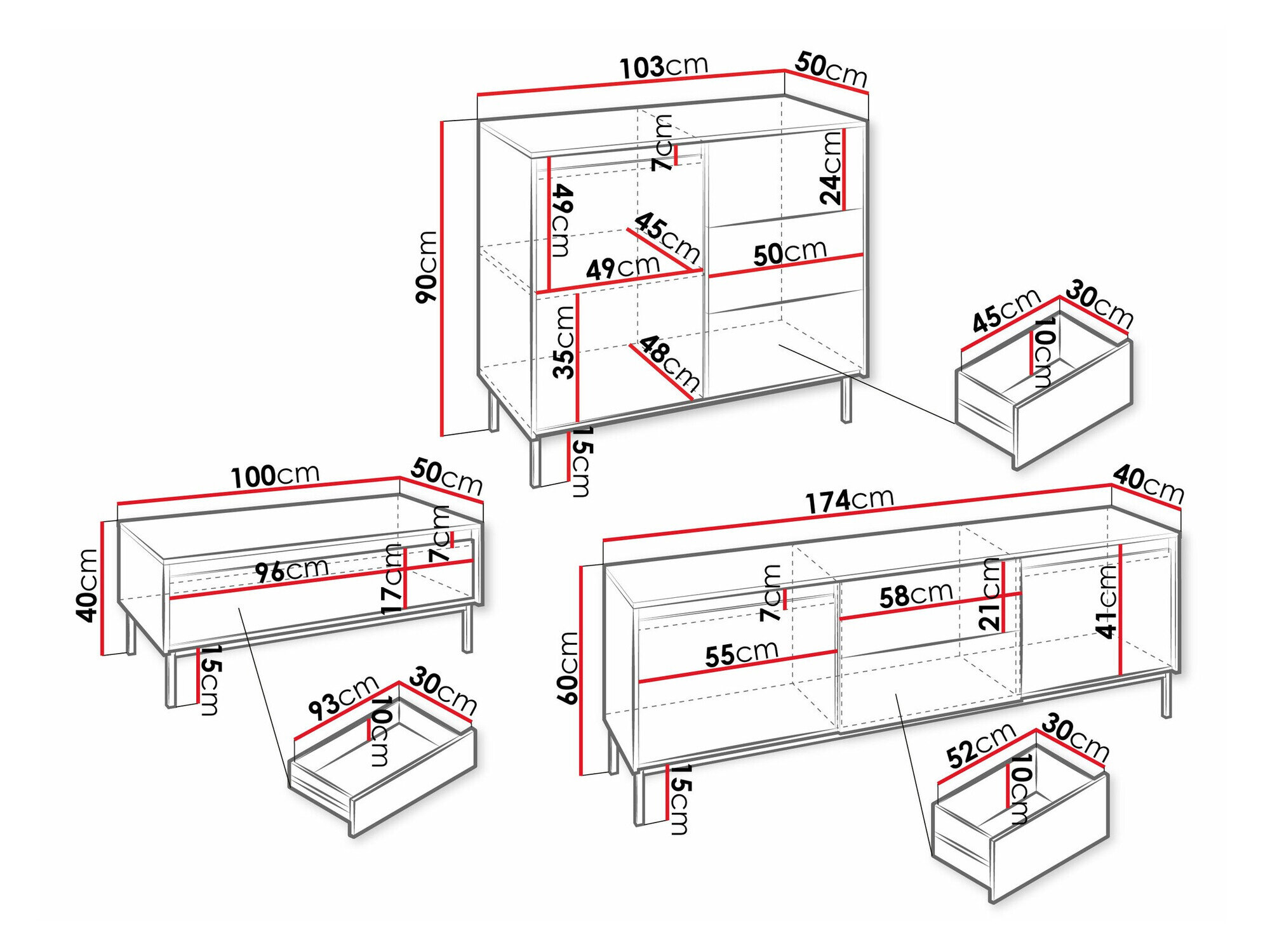 103cm
50cm
90cm
7cm
24cm
49cm
45cm
49cm
50cm
35cm
48cm
15cm
45cm
30cm
10cm
100cm
50cm
40cm
7cm
96cm
17cm
7cm
15cm
93cm
30cm
10cm
174cm
40cm
60cm
7cm
58cm
21cm
41cm
55cm
15cm
52cm
30cm
10cm