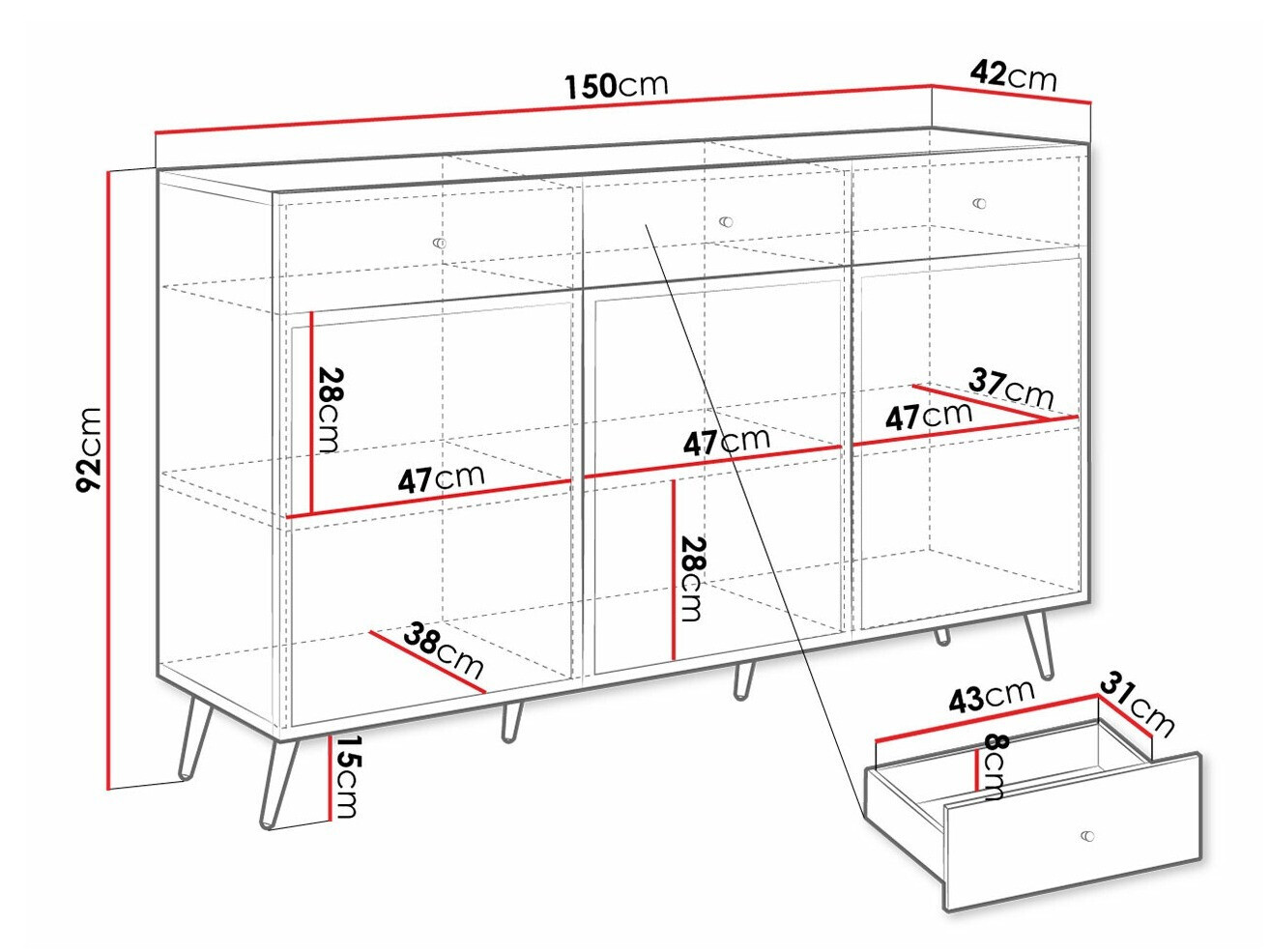 150cm
42cm
92cm
28cm
47cm
47cm
37cm
47cm
28cm
38cm
15cm
43cm
31cm
8cm