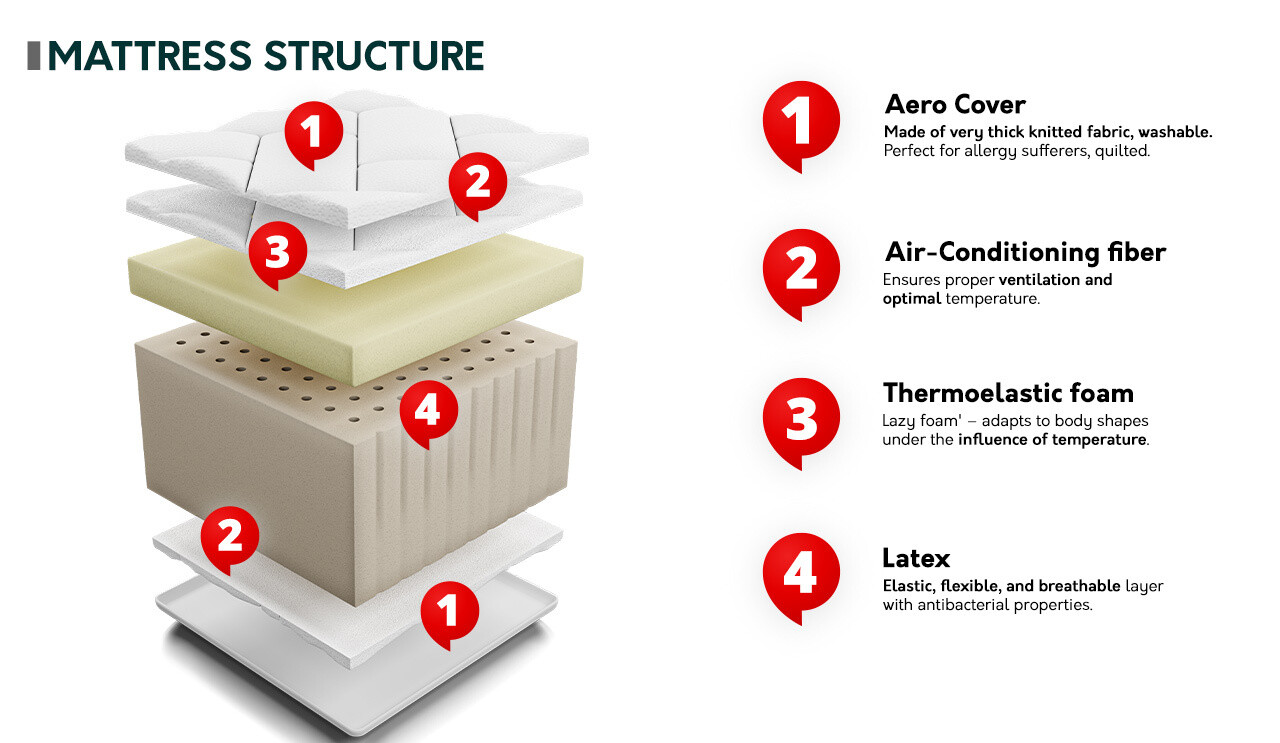 MATTRESS STRUCTURE

1

2

3

4

2

1

1
Aero Cover
Made of very thick knitted fabric, washable. Perfect for allergy sufferers, quilted.

2
Air-Conditioning fiber
Ensures proper ventilation and optimal temperature.

3
Thermoelastic foam
Lazy foam' – adapts to body shapes under the influence of temperature.

4
Latex
Elastic, flexible, and breathable layer with antibacterial properties.