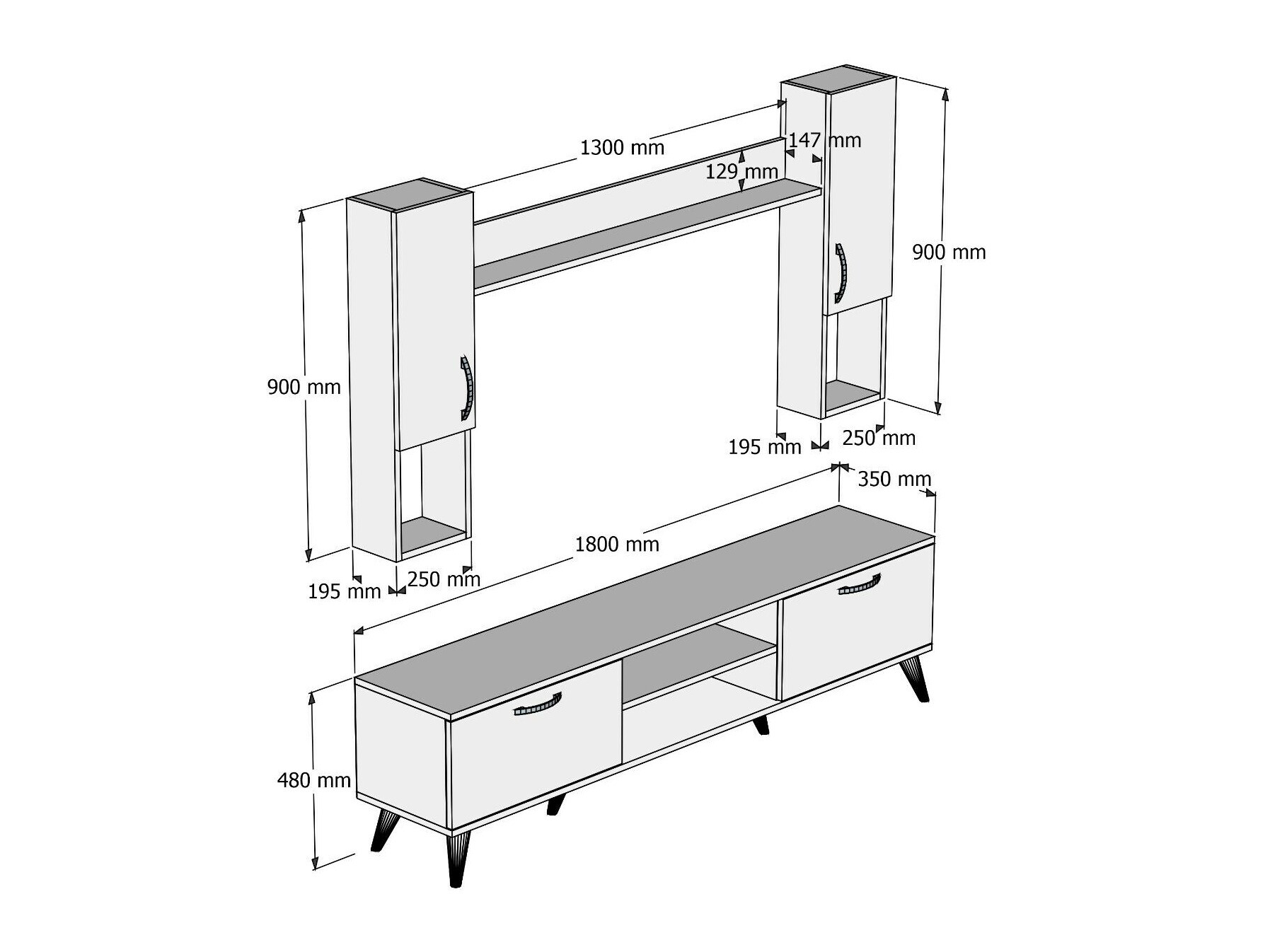 1300 mm
147 mm
129 mm
900 mm
900 mm
195 mm
250 mm
350 mm
1800 mm
195 mm
250 mm
480 mm