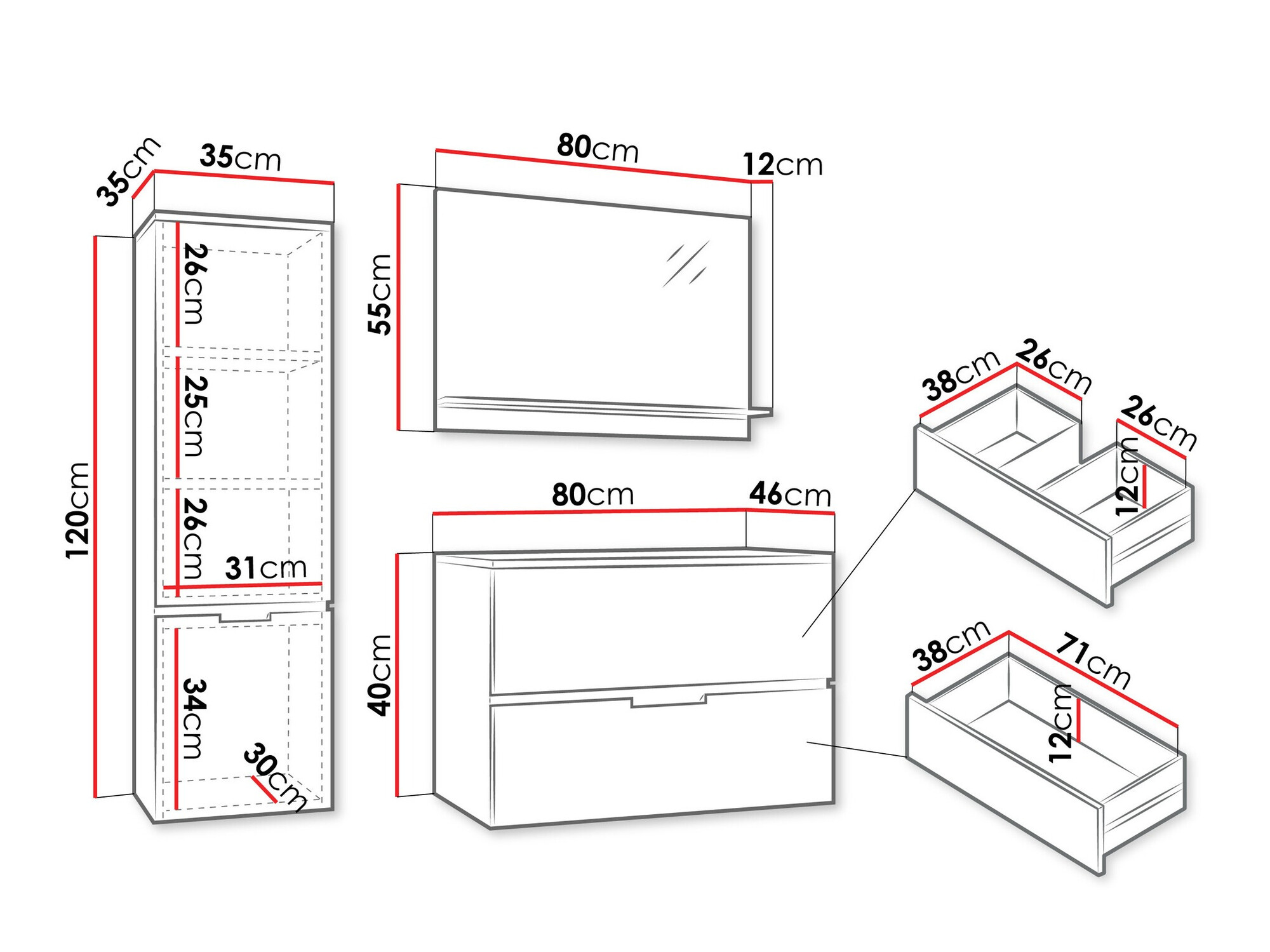 35cm
35cm
120cm
26cm
25cm
26cm
31cm
34cm
30cm
80cm
12cm
55cm
80cm
46cm
40cm
38cm
26cm
26cm
12cm
38cm
71cm
12cm