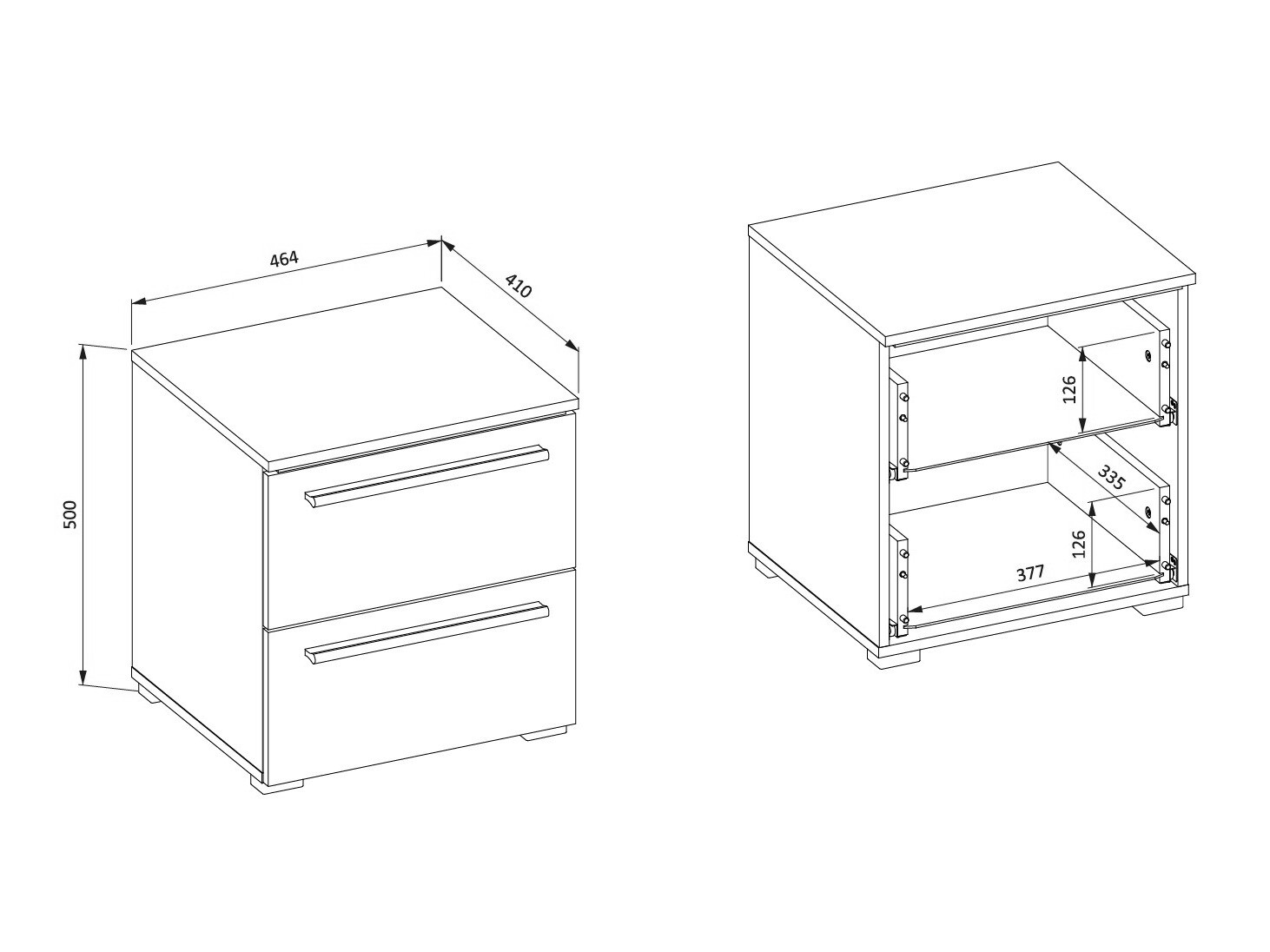 464
410
500
126
335
126
377