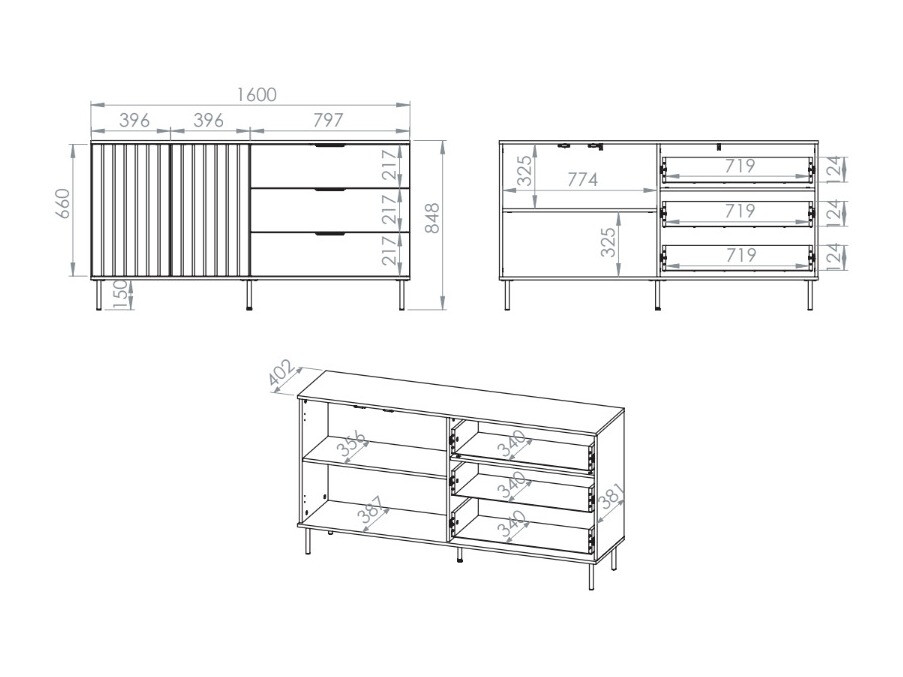 1600
396
396
797
660
217
217
217
848
150
325
774
325
719
719
719
124
124
124
402
356
387
340
340
340
381