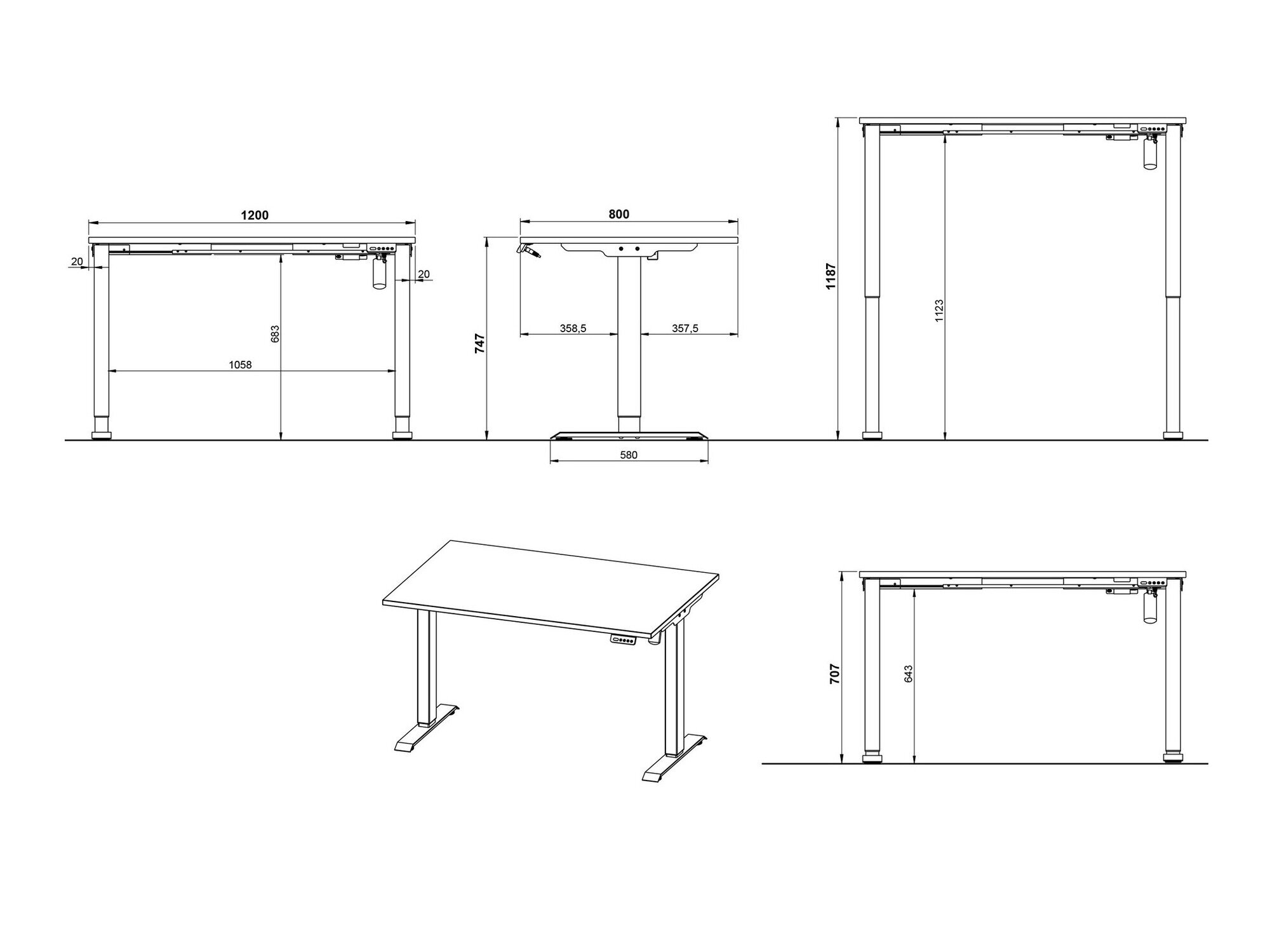 1200
20
20
683
1058
800
747
358,5
357,5
580
1187
1123
707
643