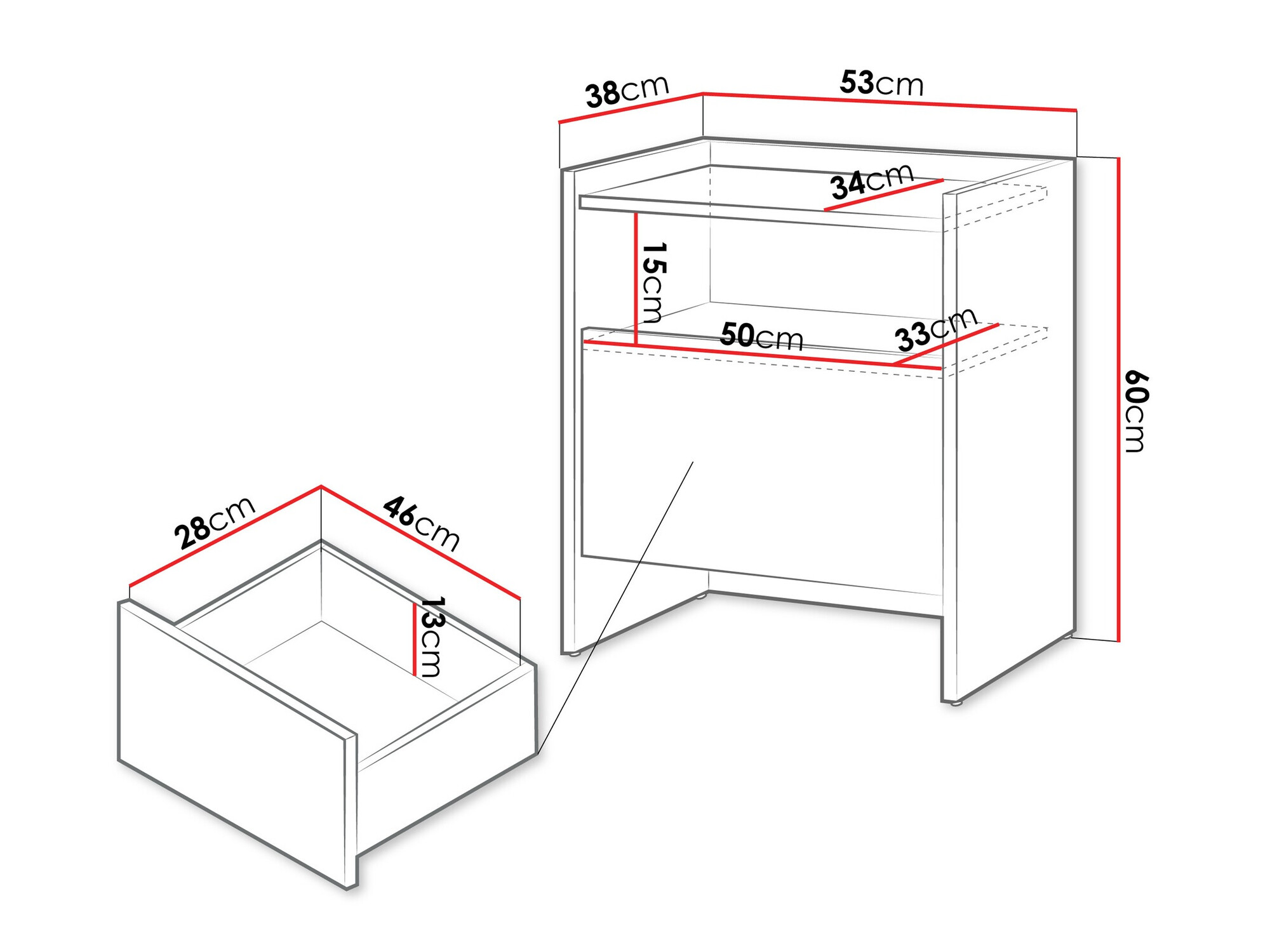 38cm
53cm
34cm
15cm
50cm
33cm
60cm
28cm
46cm
13cm