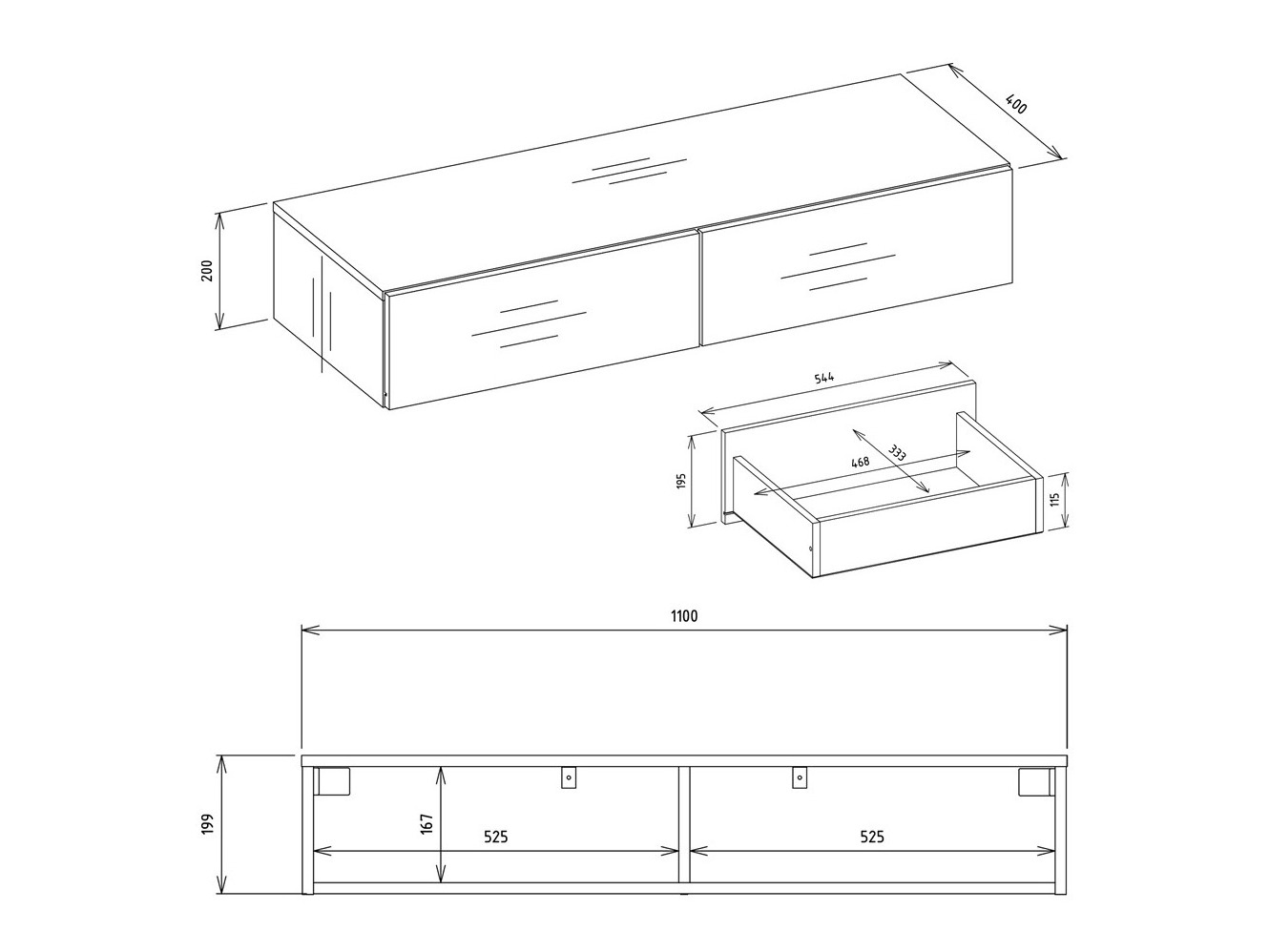 400
200
544
333
468
195
115
1100
199
167
525
525